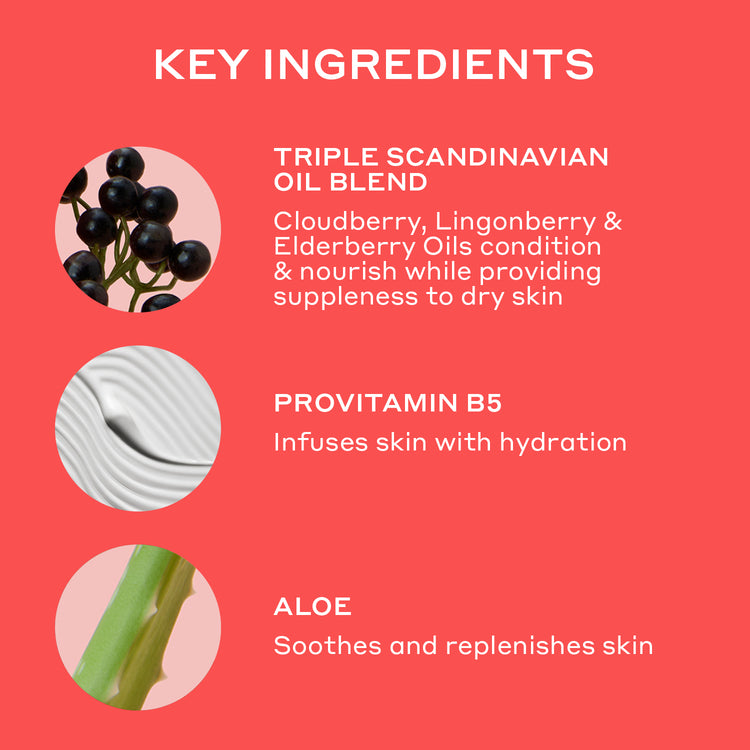 KEY INGREDIENTS

TRIPLE SCANDINAVIAN OIL BLEND

Cloudberry, Lingonberry & Elderberry Oils condition & nourish while providing suppleness to dry skin

PROVITAMIN B5

Infuses skin with hydration

ALOE

Soothes and replenishes skin