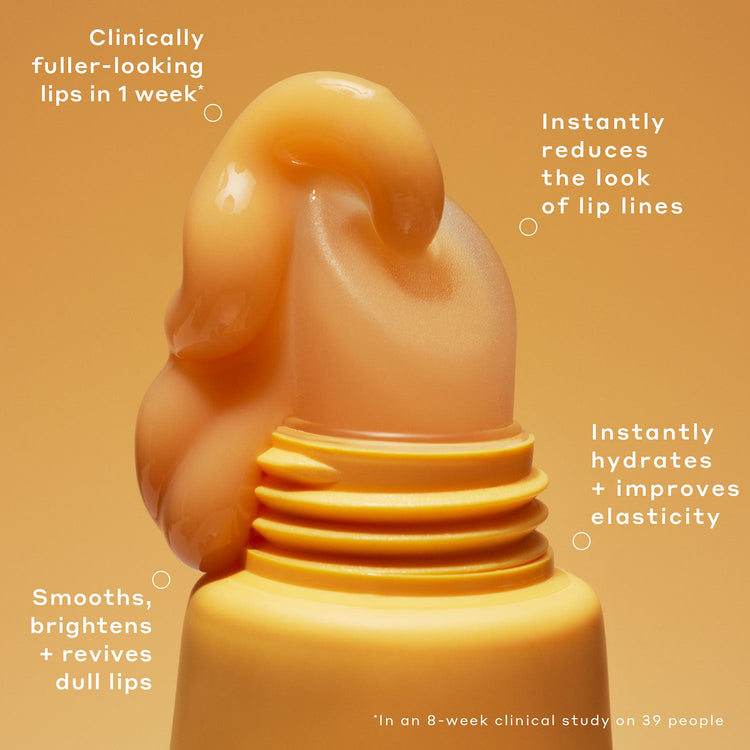 Clinically fuller-looking lips in 1 week*

Instantly reduces the look of lip lines

Instantly hydrates + improves elasticity

Smooths, brightens + revives dull lips

*In an 8-week clinical study on 39 people