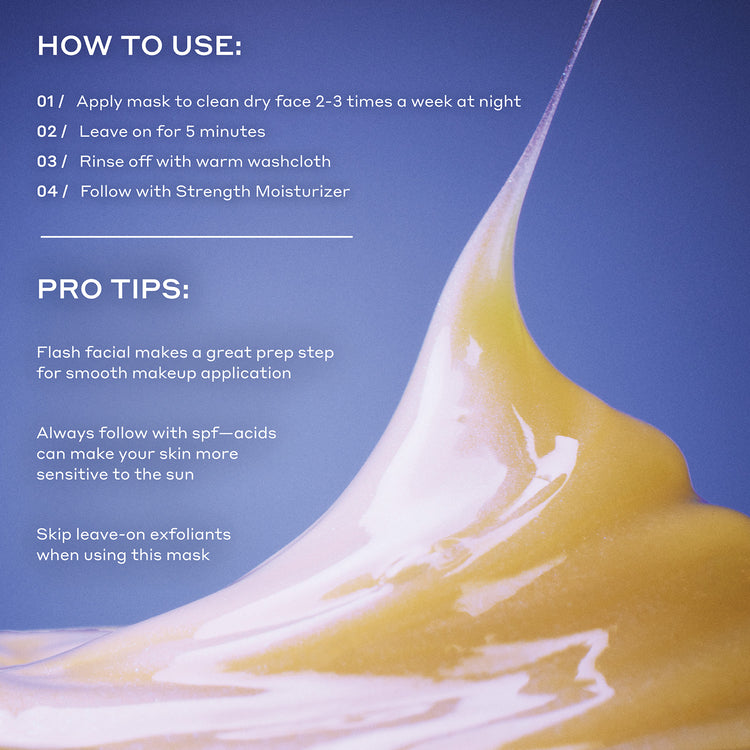 HOW TO USE:

01 / Apply mask to clean dry face 2-3 times a week at night
02 / Leave on for 5 minutes
03 / Rinse off with warm washcloth
04 / Follow with Strength Moisturizer

PRO TIPS:

Flash facial makes a great prep step for smooth makeup application

Always follow with spf—acids can make your skin more sensitive to the sun

Skip leave-on exfoliants when using this mask